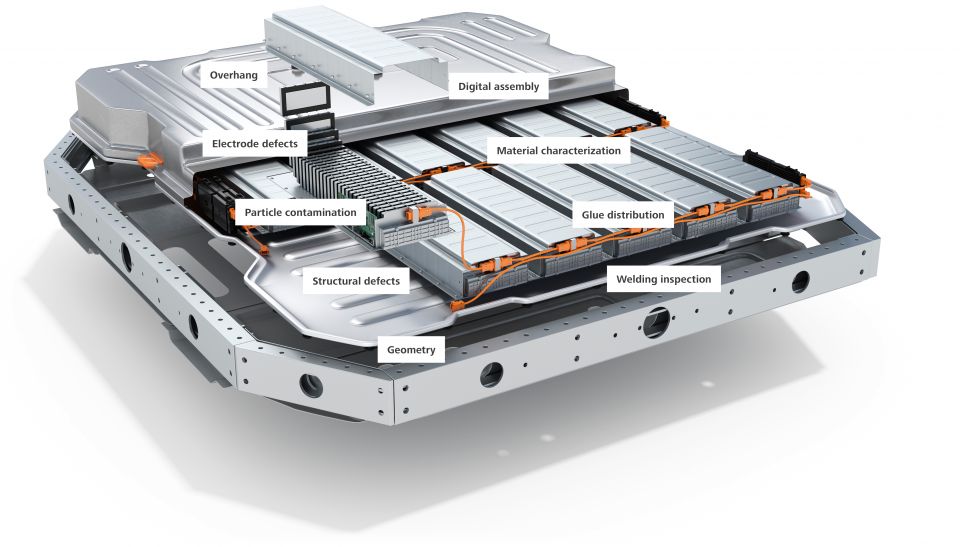 Overhang

Digital assembly

Electrode defects

Material characterization

Particle contamination

Glue distribution

Structural defects

Welding inspection

Geometry